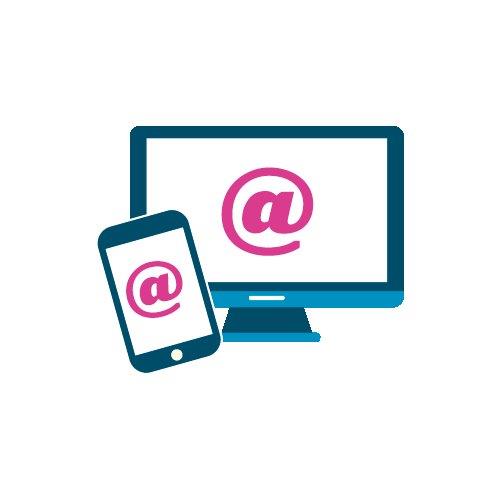 @

@